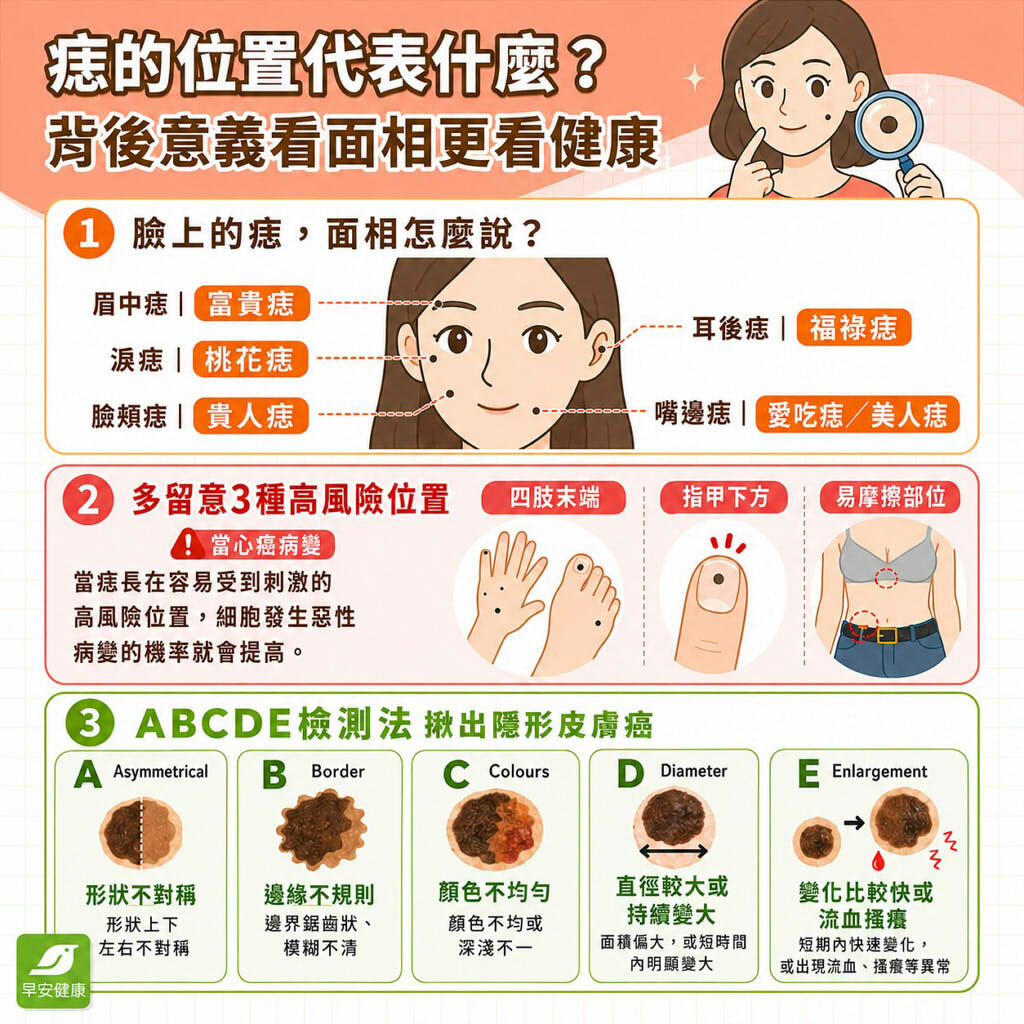 痣的位置代表什麼？
背後意義看面相更看健康

1 臉上的痣，面相怎麼說？

眉中痣｜富貴痣
淚痣｜桃花痣
臉頰痣｜貴人痣
耳後痣｜福祿痣
嘴邊痣｜愛吃痣／美人痣

2 多留意3種高風險位置

當心癌病變

當痣長在容易受到刺激的高風險位置，細胞發生惡性病變的機率就會提高。

四肢末端
指甲下方
易摩擦部位

3 ABCDE檢測法 揪出隱形皮膚癌

A Asymmetrical
形狀不對稱
形狀上下左右不對稱

B Border
邊緣不規則
邊界鋸齒狀、模糊不清

C Colours
顏色不均勻
顏色不均或深淺不一

D Diameter
直徑較大或持續變大
面積偏大，或短時間內明顯變大

E Enlargement
變化比較快或流血搔癢
短期內快速變化，或出現流血、搔癢等異常

早安健康