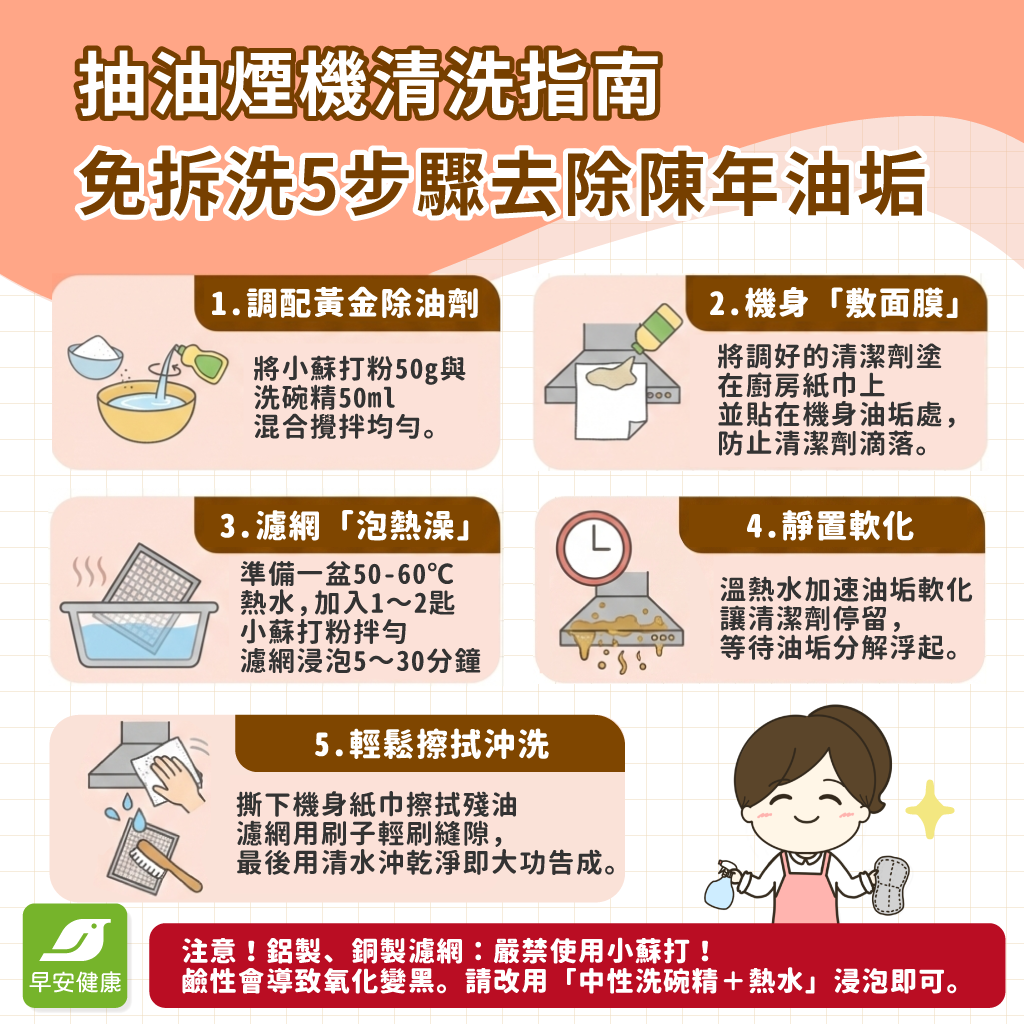 抽油煙機清洗指南
免拆洗5步驟去除陳年油垢

1.調配黃金除油劑
將小蘇打粉50g與洗碗精50ml混合攪拌均勻。

2.機身「敷面膜」
將調好的清潔劑塗在廚房紙巾上並貼在機身油垢處，防止清潔劑滴落。

3.濾網「泡熱澡」
準備一盆50-60℃熱水，加入1～2匙小蘇打粉拌勻濾網浸泡5～30分鐘

4.靜置軟化
溫熱水加速油垢軟化讓清潔劑停留，等待油垢分解浮起。

5.輕鬆擦拭沖洗
撕下機身紙巾擦拭殘油濾網用刷子輕刷縫隙，最後用清水沖乾淨即大功告成。

早安健康

注意！鋁製、銅製濾網：嚴禁使用小蘇打！
鹼性會導致氧化變黑。請改用「中性洗碗精＋熱水」浸泡即可。