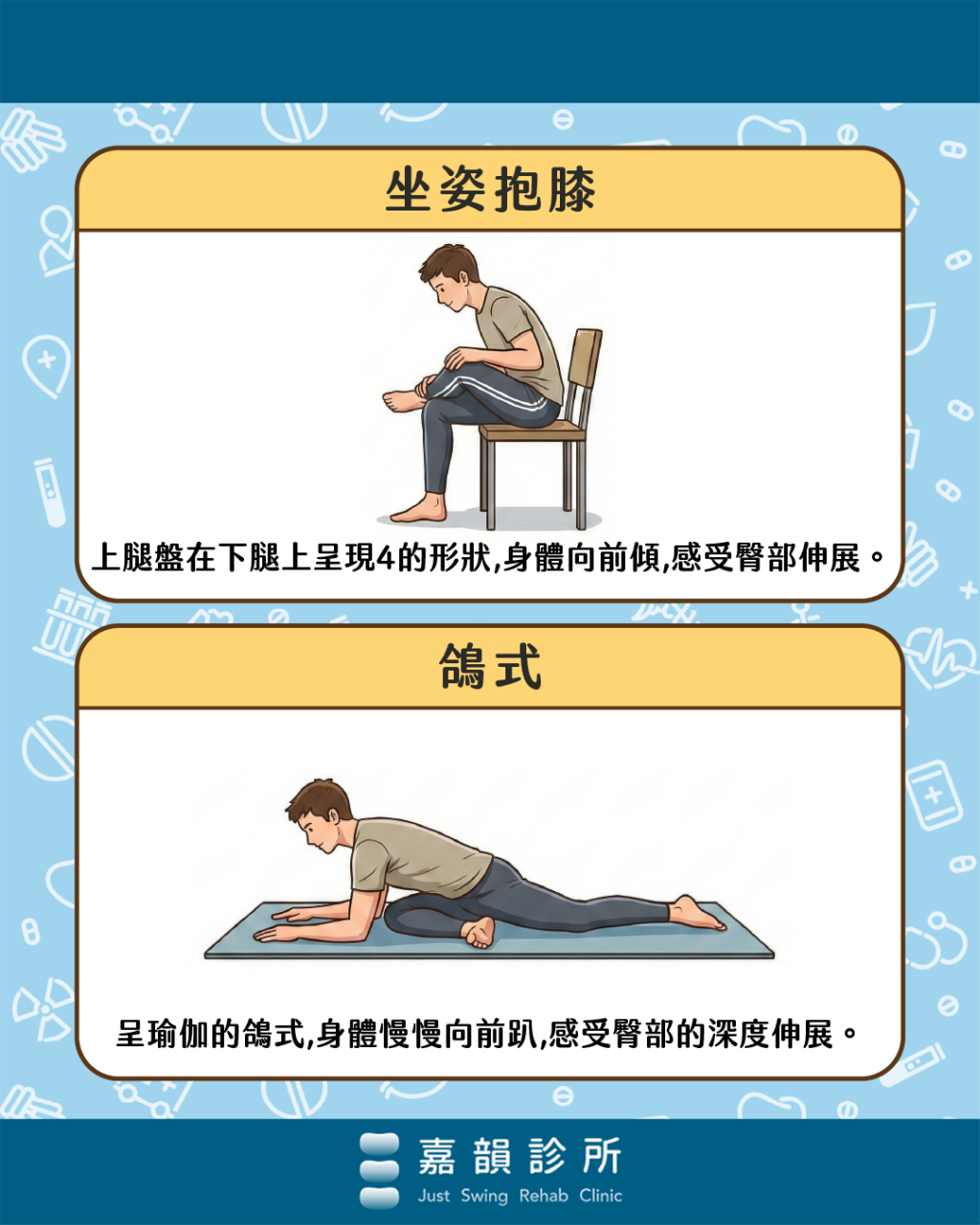 坐姿抱膝

上腿盤在下腿上呈現4的形狀,身體向前傾,感受臀部伸展。

鴿式

呈瑜伽的鴿式,身體慢慢向前趴,感受臀部的深度伸展。

嘉韻診所
Just Swing Rehab Clinic