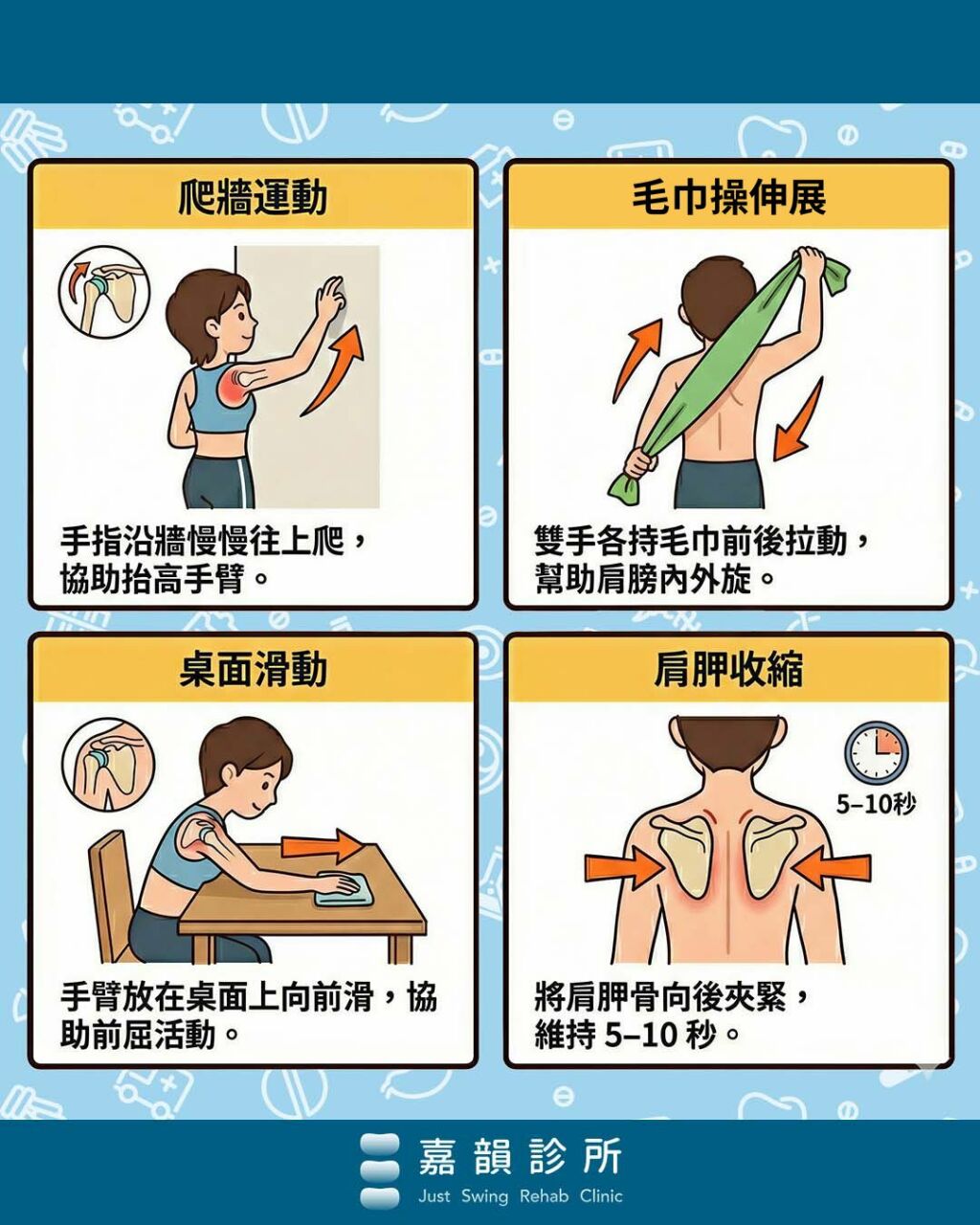 爬牆運動

手指沿牆慢慢往上爬，協助抬高手臂。

毛巾操伸展

雙手各持毛巾前後拉動，幫助肩膀內外旋。

桌面滑動

手臂放在桌面上向前滑，協助前屈活動。

肩胛收縮

5–10秒

將肩胛骨向後夾緊，維持 5–10 秒。

嘉韻診所
Just Swing Rehab Clinic