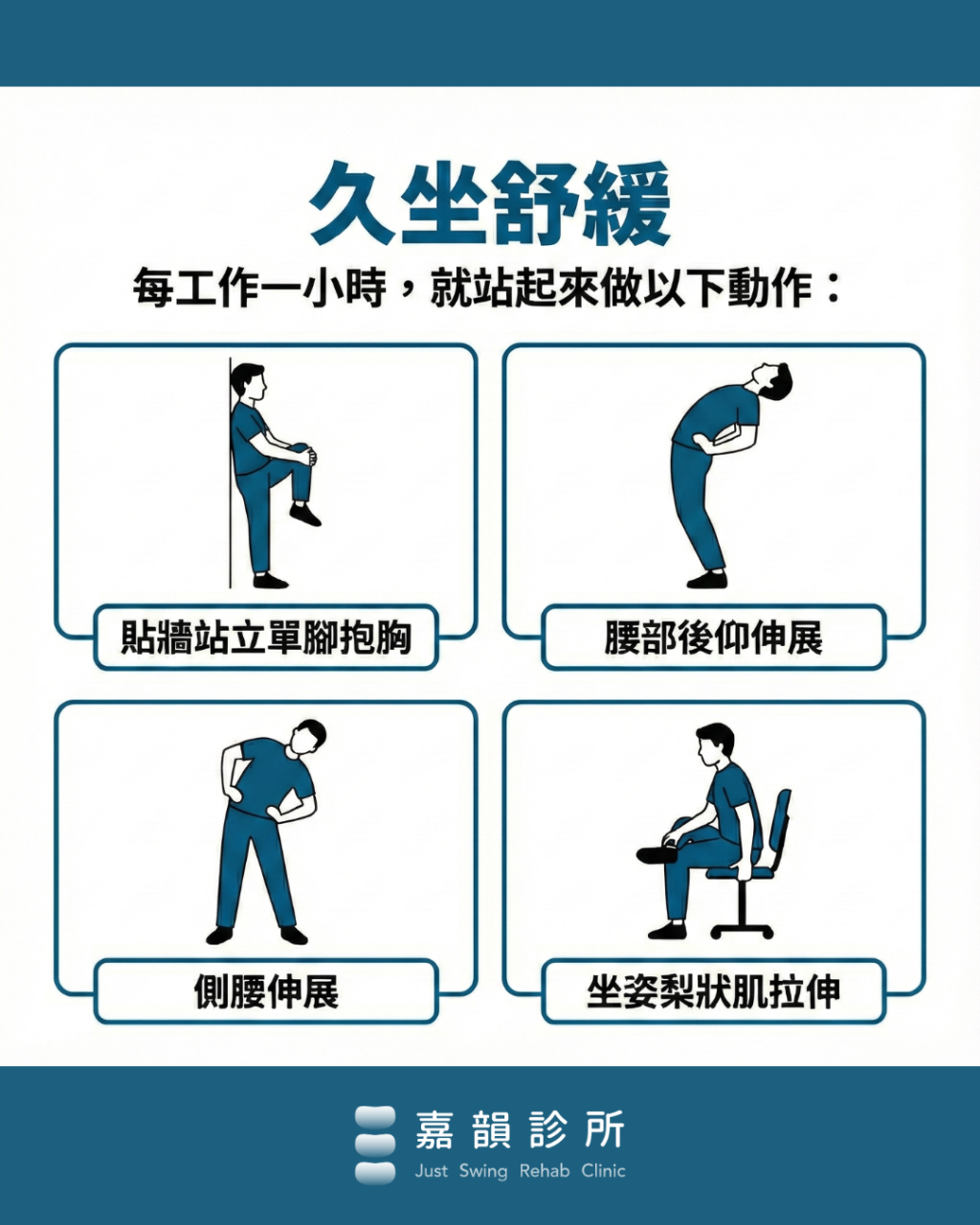 久坐舒緩

每工作一小時，就站起來做以下動作：

貼牆站立單腳抱胸

腰部後仰伸展

側腰伸展

坐姿梨狀肌拉伸

嘉韻診所
Just Swing Rehab Clinic