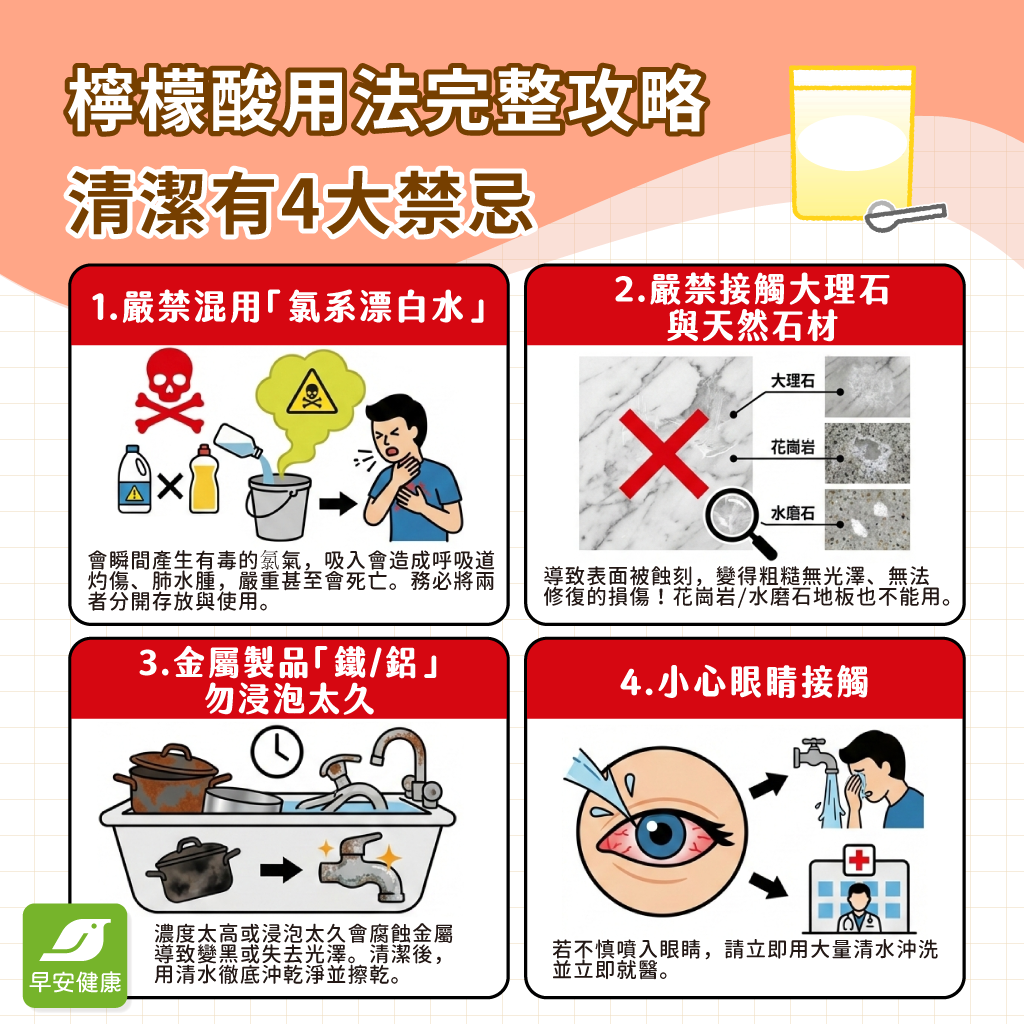 檸檬酸用法完整攻略
清潔有4大禁忌

1.嚴禁混用「氯系漂白水」

會瞬間產生有毒的氯氣，吸入會造成呼吸道灼傷、肺水腫，嚴重甚至會死亡。務必將兩者分開存放與使用。

2.嚴禁接觸大理石與天然石材

大理石
花崗岩
水磨石

導致表面被蝕刻，變得粗糙無光澤、無法修復的損傷！花崗岩/水磨石地板也不能用。

3.金屬製品「鐵/鋁」勿浸泡太久

濃度太高或浸泡太久會腐蝕金屬導致變黑或失去光澤。清潔後，用清水徹底沖乾淨並擦乾。

4.小心眼睛接觸

若不慎噴入眼睛，請立即用大量清水沖洗並立即就醫。

早安健康