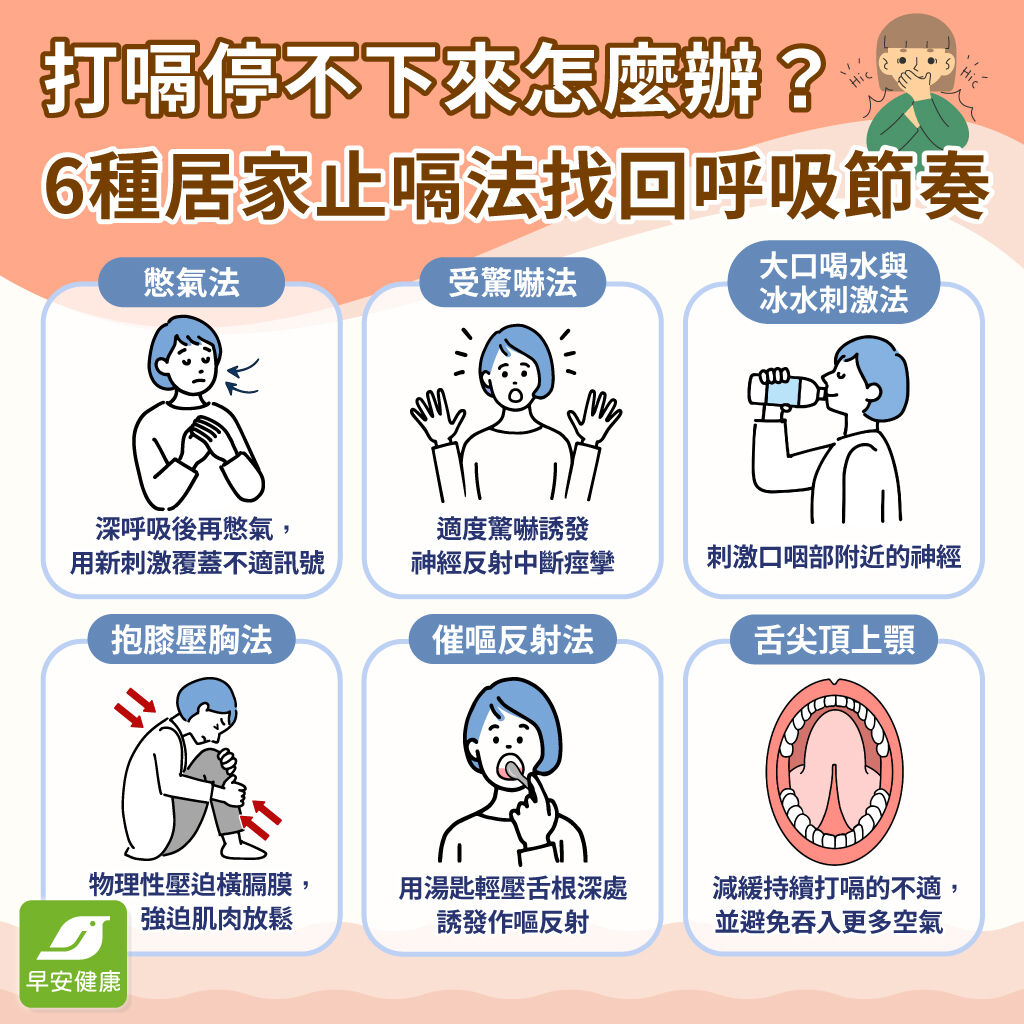 打嗝停不下來怎麼辦？
6種居家止嗝法找回呼吸節奏

Hic Hic

憋氣法
深呼吸後再憋氣，用新刺激覆蓋不適訊號

受驚嚇法
適度驚嚇誘發神經反射中斷痙攣

大口喝水與冰水刺激法
刺激口咽部附近的神經

抱膝壓胸法
物理性壓迫橫膈膜，強迫肌肉放鬆

催嘔反射法
用湯匙輕壓舌根深處誘發作嘔反射

舌尖頂上顎
減緩持續打嗝的不適，並避免吞入更多空氣

早安健康